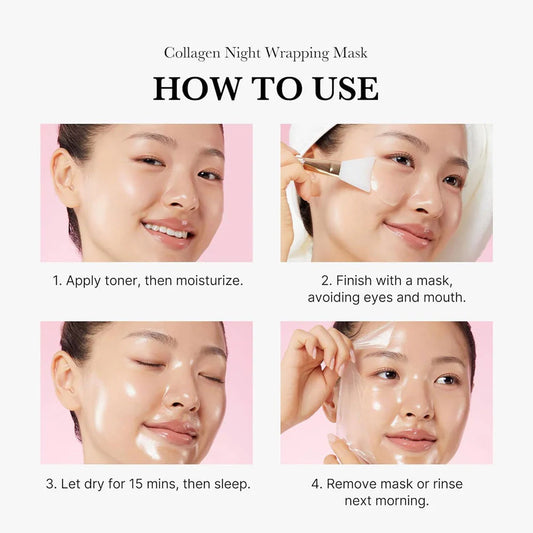 Collagen Night Wrapping Mask

HOW TO USE

1. Apply toner, then moisturize.

2. Finish with a mask, avoiding eyes and mouth.

3. Let dry for 15 mins, then sleep.

4. Remove mask or rinse next morning.